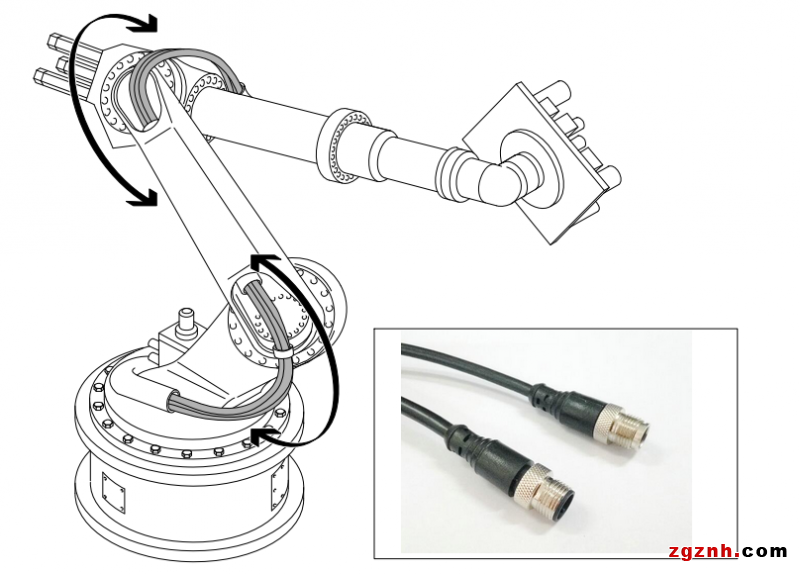 zgznh.com