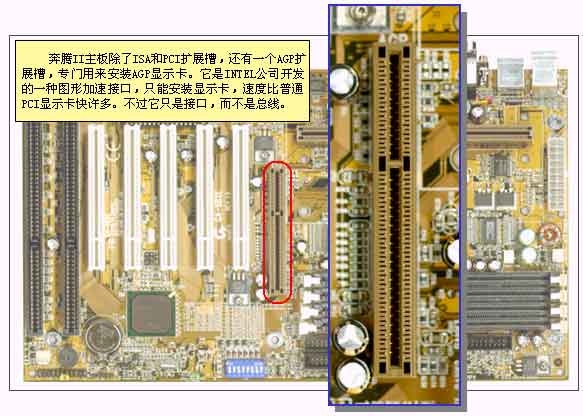 奔腾II主板除了ISA和PCI扩展槽，还有一个AGP扩展槽，专门用来安装AGP显示卡。它是INTEL公司开发的一种图形加速接口，只能安装显示卡，速度比普通PCI显示卡快许多。不过它只是接口，而不是总线。

AGP