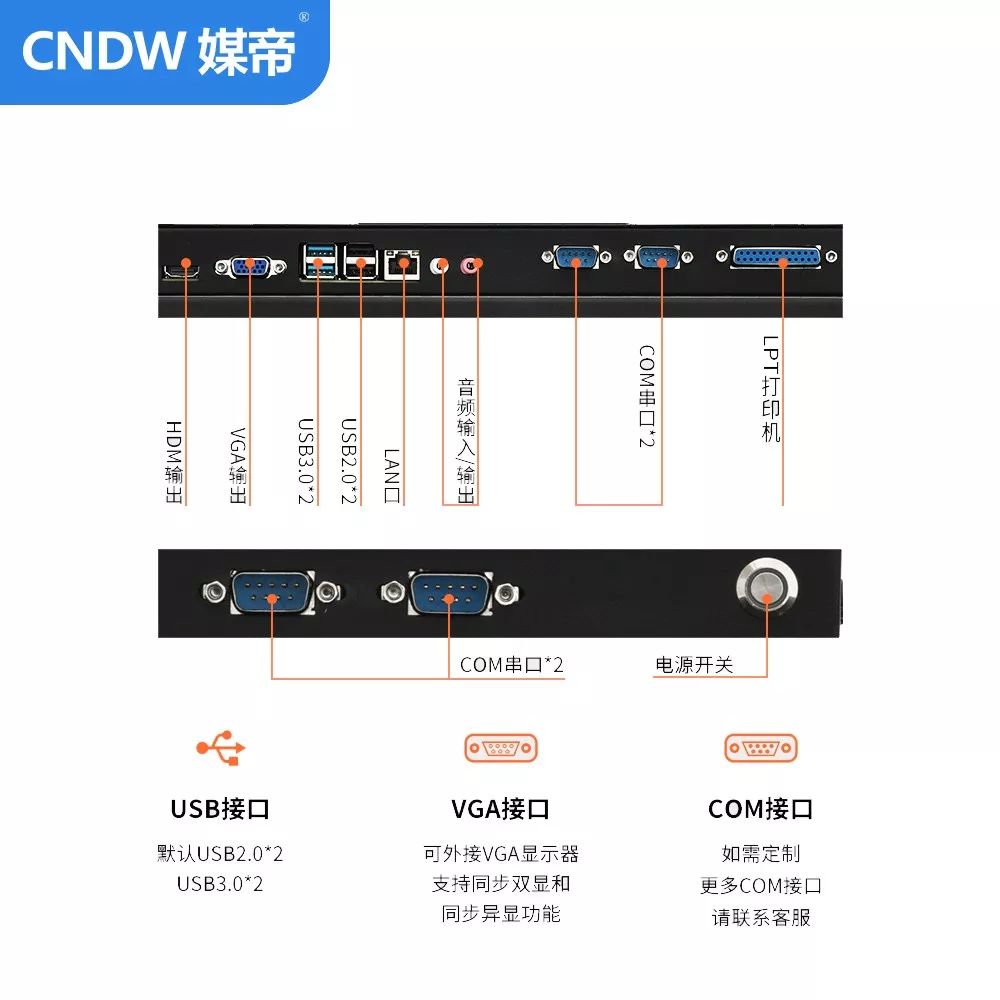 CNDW 媒帝®

HDM输出

VGA输出

USB3.0*2

USB2.0*2

LAN口

音频输入/输出

COM串口*2

LPT打印机

COM串口*2

电源开关

USB接口

默认USB2.0*2
USB3.0*2

VGA接口

可外接VGA显示器
支持同步双显和
同步异显功能

COM接口

如需定制
更多COM接口
请联系客服