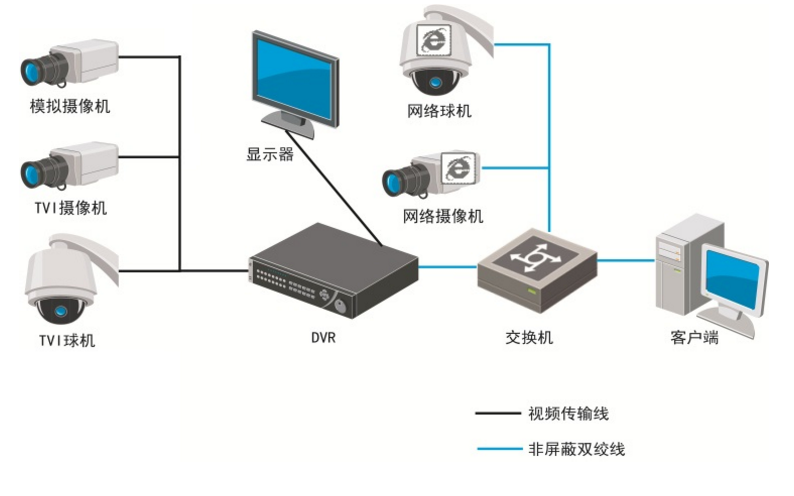 模拟摄像机

TVI摄像机

TVI球机

显示器

DVR

网络球机

网络摄像机

交换机

客户端

视频传输线

非屏蔽双绞线