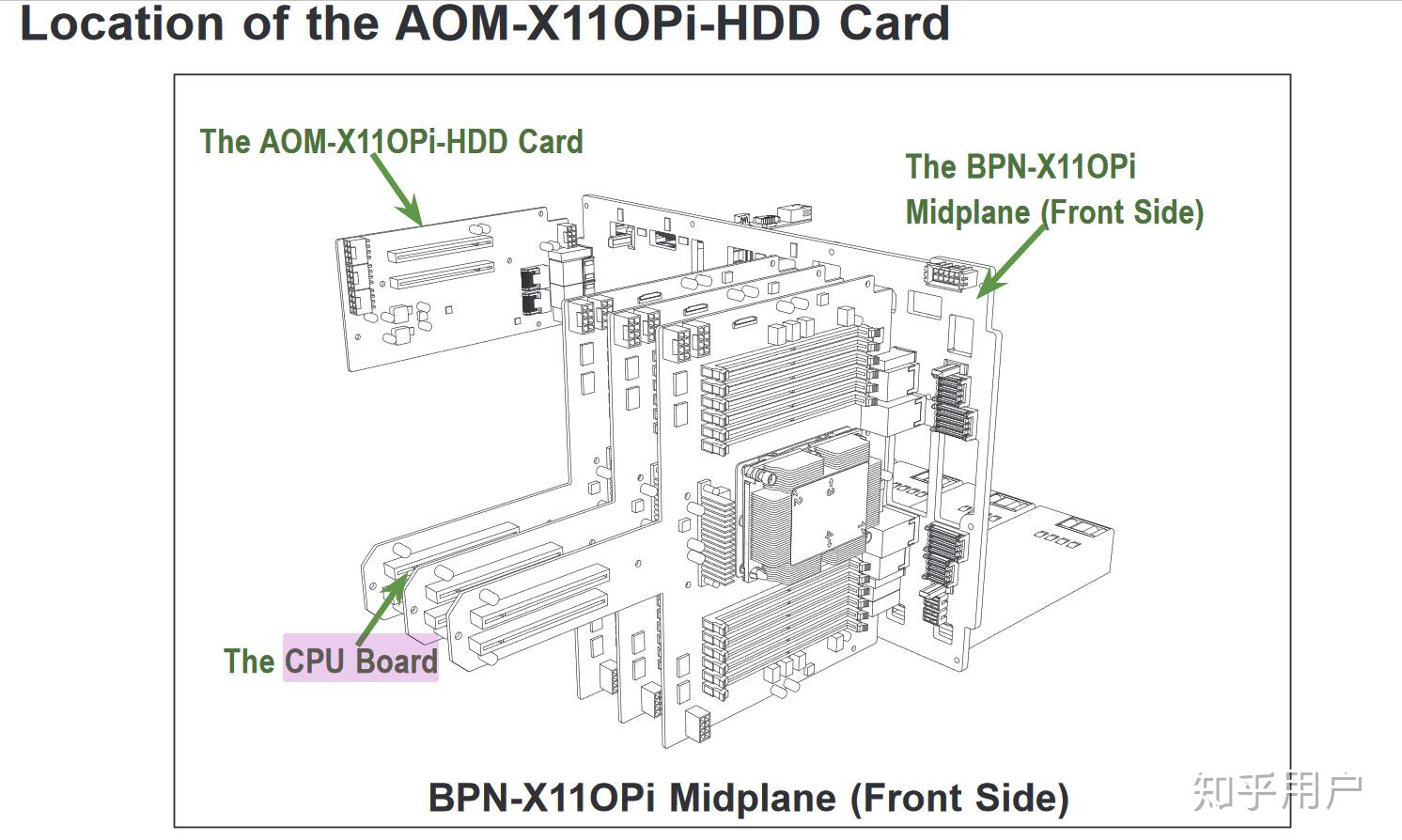 Location of the AOM-X11OPi-HDD Card

The AOM-X11OPi-HDD Card

The BPN-X11OPi Midplane (Front Side)

The CPU Board

BPN-X11OPi Midplane (Front Side)

知乎用户