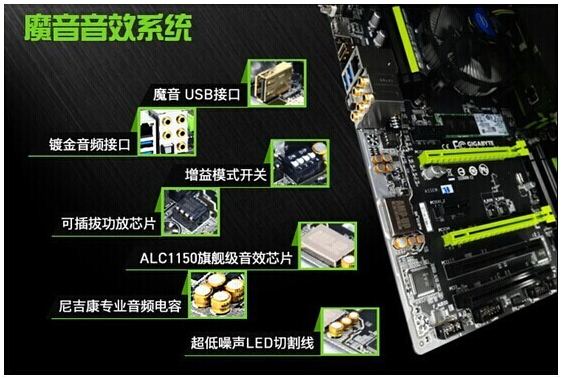 魔音音效系统

魔音 USB接口

镀金音频接口

增益模式开关

可插拔功放芯片

ALC1150旗舰级音效芯片

尼吉康专业音频电容

超低噪声LED切割线

GIGABYTE