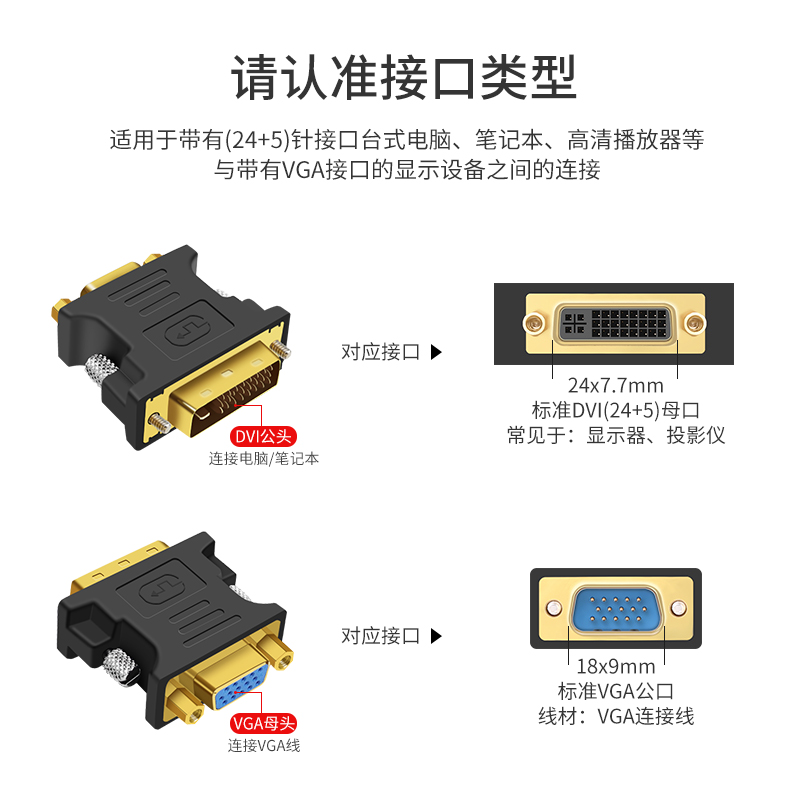 请认准接口类型

适用于带有(24+5)针接口台式电脑、笔记本、高清播放器等与带有VGA接口的显示设备之间的连接

DVI公头
连接电脑/笔记本

对应接口 ▶

24x7.7mm
标准DVI(24+5)母口
常见于：显示器、投影仪

VGA母头
连接VGA线

对应接口 ▶

18x9mm
标准VGA公口
线材：VGA连接线