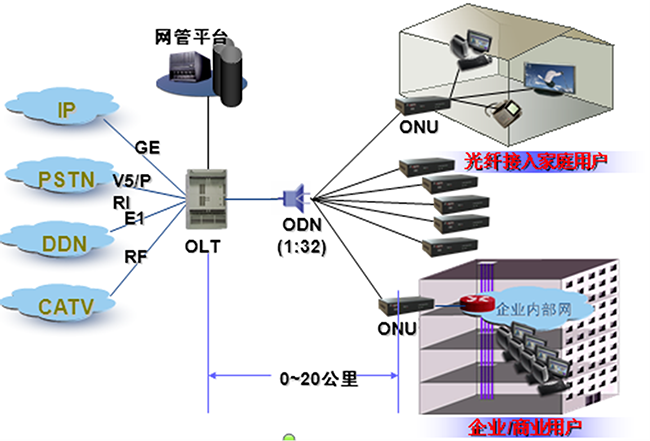 网管平台

IP
PSTN
DDN
CATV

GE
V5/P
RI
E1
RF

OLT

ODN
(1:32)

ONU
光纤接入家庭用户

ONU
企业内部网

0~20公里

企业/商业用户