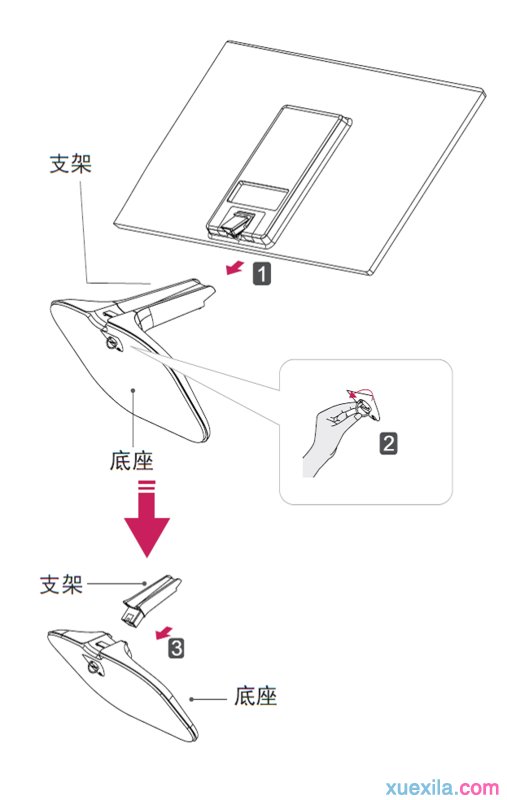 支架

1

2

底座

支架

3

底座

xuexila.com