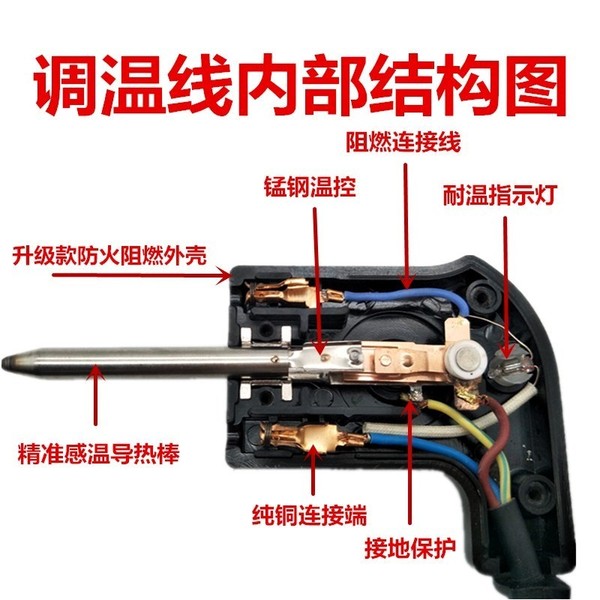 调温线内部结构图

阻燃连接线

锰钢温控

耐温指示灯

升级款防火阻燃外壳

精准感温导热棒

纯铜连接端

接地保护