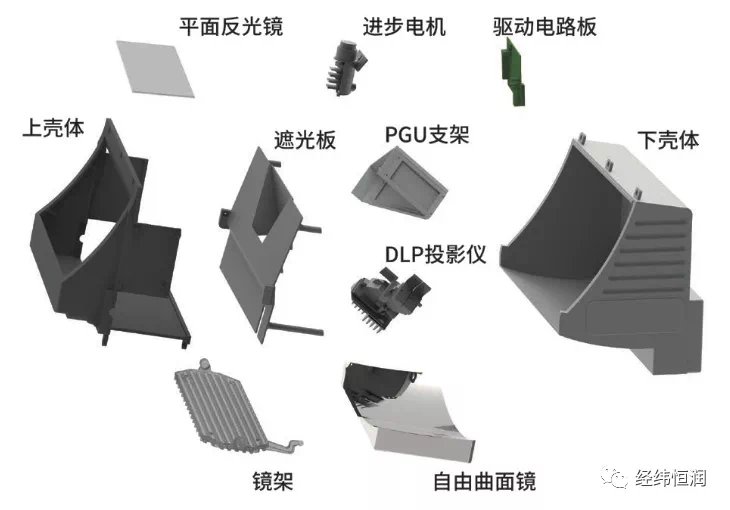 平面反光镜
进步电机
驱动电路板
上壳体
遮光板
PGU支架
下壳体
DLP投影仪
镜架
自由曲面镜
经纬恒润