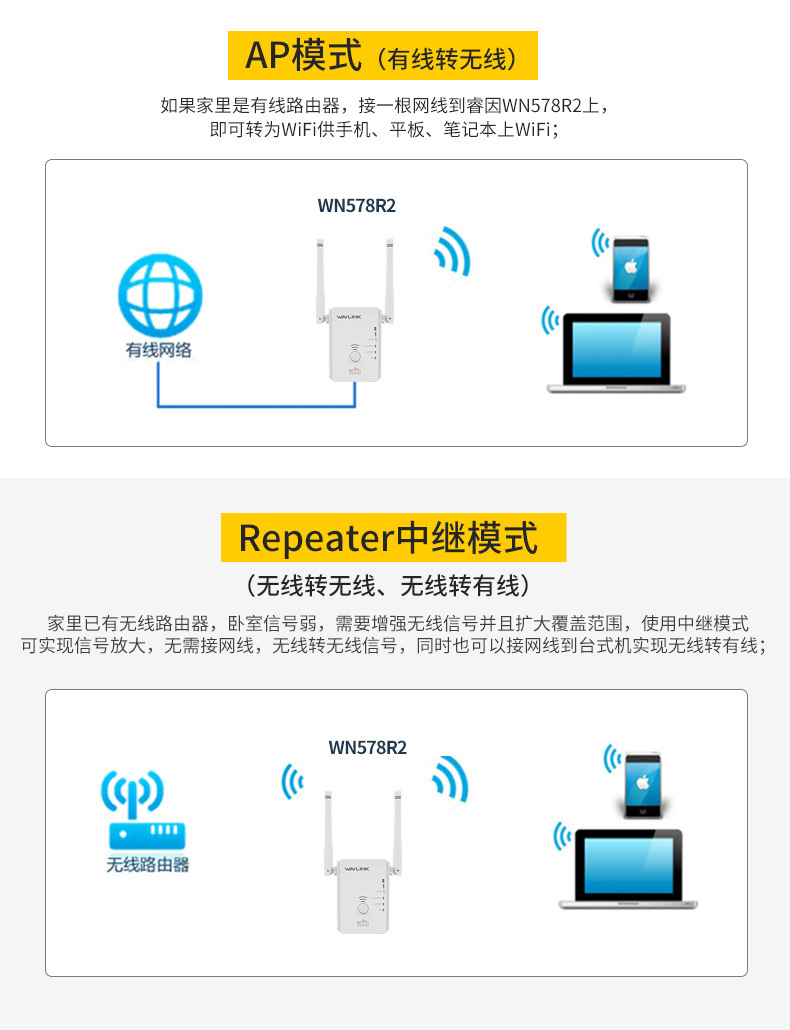 AP模式（有线转无线）

如果家里是有线路由器，接一根网线到睿因WN578R2上，即可转为WiFi供手机、平板、笔记本上WiFi；

WN578R2

有线网络

WAVLINK

Repeater中继模式

（无线转无线、无线转有线）

家里已有无线路由器，卧室信号弱，需要增强无线信号并且扩大覆盖范围，使用中继模式可实现信号放大，无需接网线，无线转无线信号，同时也可以接网线到台式机实现无线转有线；

WN578R2

无线路由器

WAVLINK