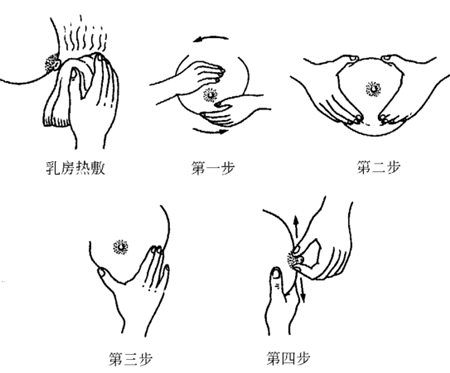 乳房热敷

第一步

第二步

第三步

第四步