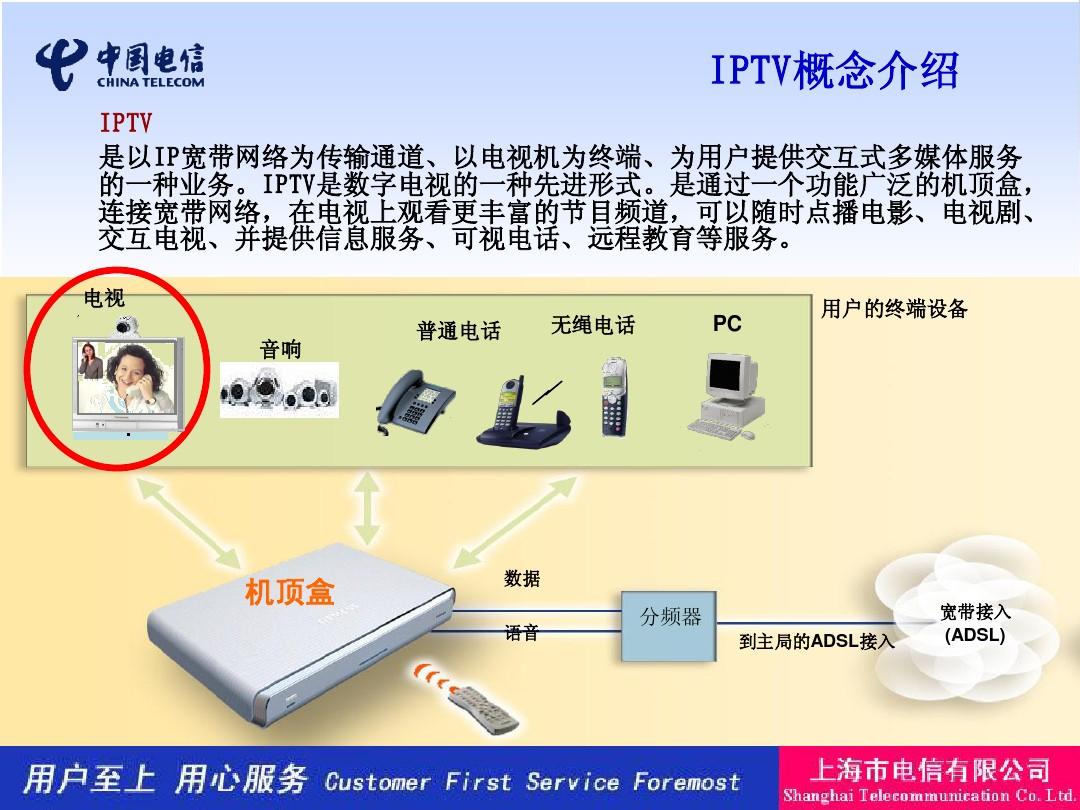 中国电信
CHINA TELECOM

IPTV概念介绍

IPTV

是以IP宽带网络为传输通道、以电视机为终端、为用户提供交互式多媒体服务的一种业务。IPTV是数字电视的一种先进形式。是通过一个功能广泛的机顶盒，连接宽带网络，在电视上观看更丰富的节目频道，可以随时点播电影、电视剧、交互电视、并提供信息服务、可视电话、远程教育等服务。

电视

音响

普通电话

无绳电话

PC

用户的终端设备

机顶盒

数据

语音

分频器

到主局的ADSL接入

宽带接入
(ADSL)

用户至上 用心服务 Customer First Service Foremost

上海市电信有限公司
Shanghai Telecommunication Co. Ltd.