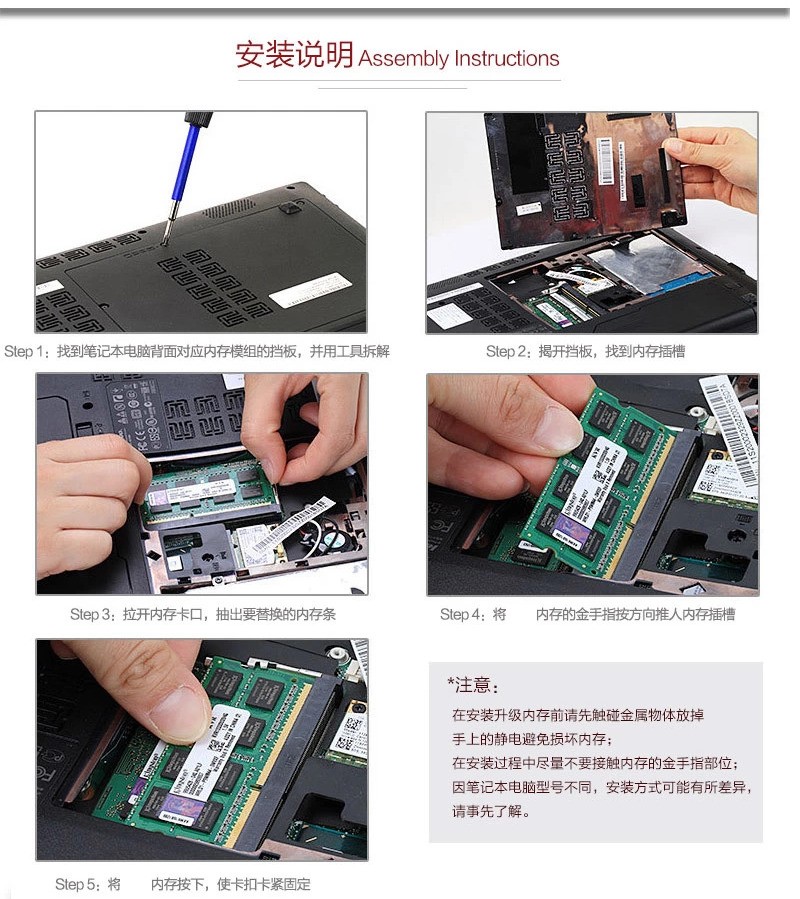 安装说明 Assembly Instructions

Step 1：找到笔记本电脑背面对应内存模组的挡板，并用工具拆解

Step 2：揭开挡板，找到内存插槽

Step 3：拉开内存卡口，抽出要替换的内存条

Step 4：将　内存的金手指按方向推人内存插槽

Step 5：将　内存按下，使卡扣卡紧固定

*注意：

在安装升级内存前请先触碰金属物体放掉手上的静电避免损坏内存；

在安装过程中尽量不要接触内存的金手指部位；

因笔记本电脑型号不同，安装方式可能有所差异，请事先了解。