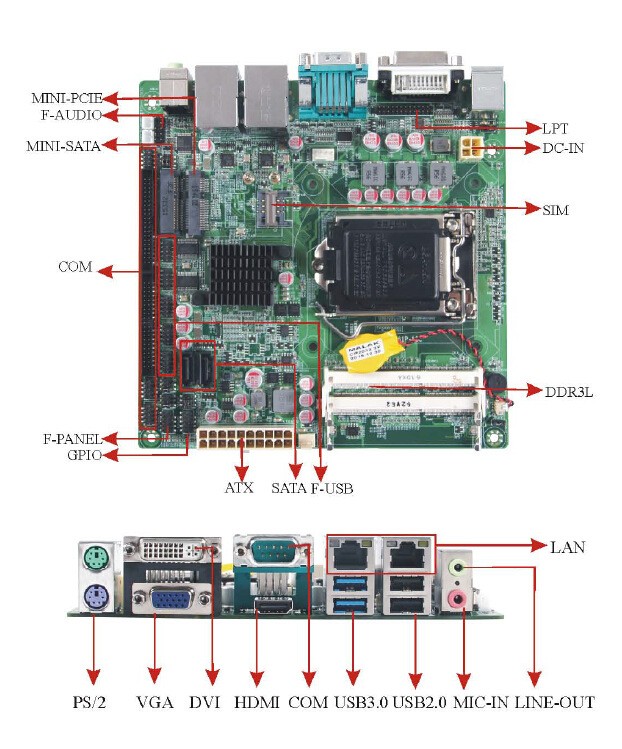 MINI-PCIE
F-AUDIO
MINI-SATA
COM
F-PANEL
GPIO
LPT
DC-IN
SIM
DDR3L
ATX
SATA
F-USB

LAN
PS/2
VGA
DVI
HDMI
COM
USB3.0
USB2.0
MIC-IN
LINE-OUT