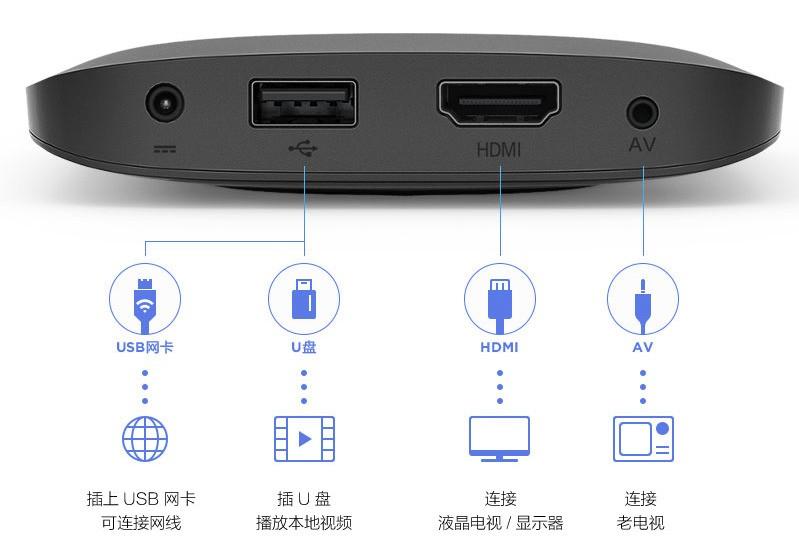 HDMI

AV

USB网卡

U盘

HDMI

AV

插上 USB 网卡
可连接网线

插 U 盘
播放本地视频

连接
液晶电视 / 显示器

连接
老电视