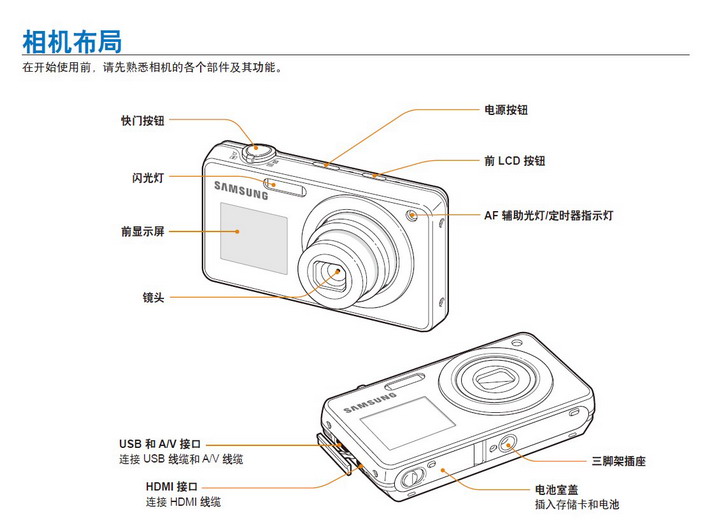 相机布局

在开始使用前，请先熟悉相机的各个部件及其功能。

快门按钮

闪光灯

前显示屏

镜头

电源按钮

前 LCD 按钮

AF 辅助光灯/定时器指示灯

SAMSUNG

SAMSUNG

USB 和 A/V 接口
连接 USB 线缆和 A/V 线缆

HDMI 接口
连接 HDMI 线缆

三脚架插座

电池室盖
插入存储卡和电池