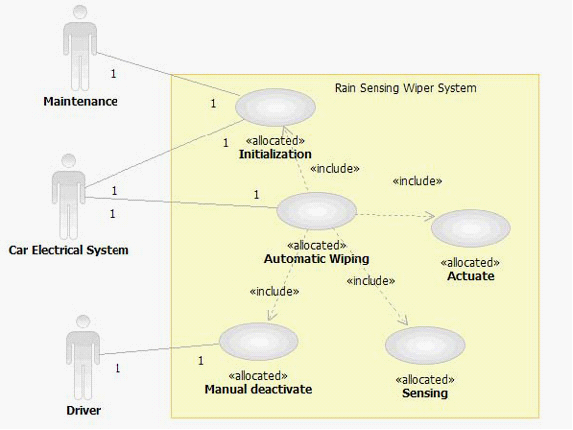 1

Maintenance

Rain Sensing Wiper System

1

1

«allocated»
Initialization

«include»

«include»

1

1

1

Car Electrical System

«allocated»
Automatic Wiping

«allocated»
Actuate

«include»

«include»

1

1

«allocated»
Manual deactivate

«allocated»
Sensing

Driver